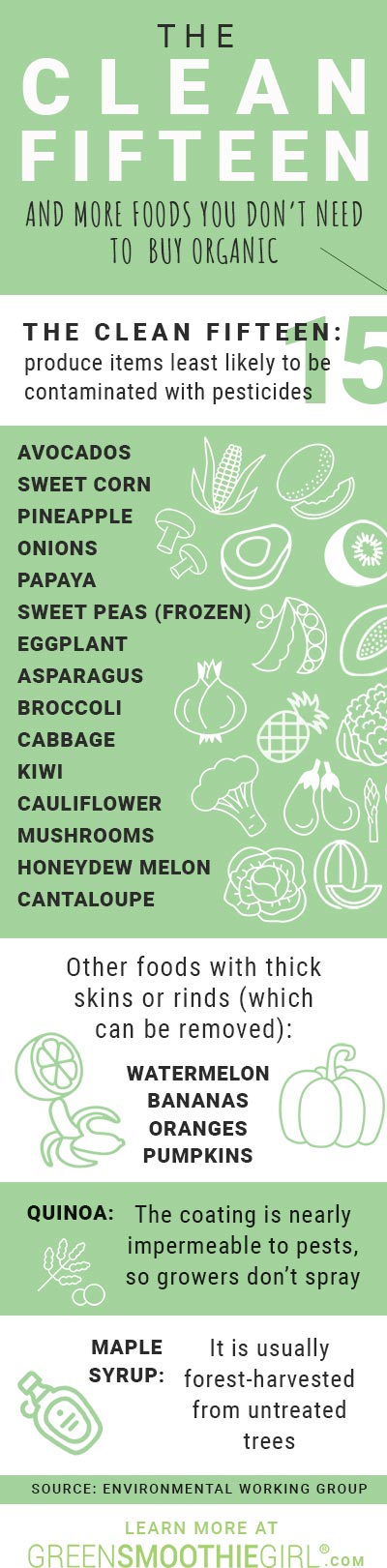 THE CLEAN FIFTEEN

AND MORE FOODS YOU DON'T NEED TO BUY ORGANIC

THE CLEAN FIFTEEN: produce items least likely to be contaminated with pesticides

15

AVOCADOS
SWEET CORN
PINEAPPLE
ONIONS
PAPAYA
SWEET PEAS (FROZEN)
EGGPLANT
ASPARAGUS
BROCCOLI
CABBAGE
KIWI
CAULIFLOWER
MUSHROOMS
HONEYDEW MELON
CANTALOUPE

Other foods with thick skins or rinds (which can be removed):

WATERMELON
BANANAS
ORANGES
PUMPKINS

QUINOA: The coating is nearly impermeable to pests, so growers don't spray

MAPLE SYRUP: It is usually forest-harvested from untreated trees

SOURCE: ENVIRONMENTAL WORKING GROUP

LEARN MORE AT
GREENSMOOTHIEGIRL®.COM