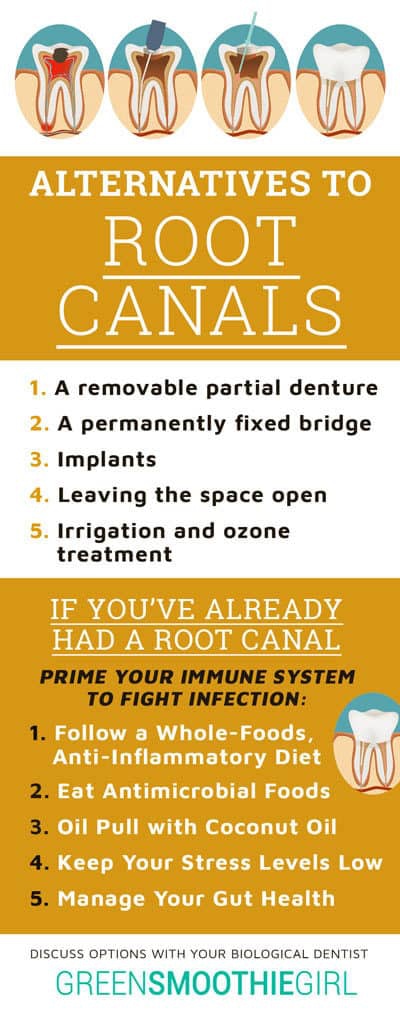 ALTERNATIVES TO
ROOT
CANALS

1. A removable partial denture
2. A permanently fixed bridge
3. Implants
4. Leaving the space open
5. Irrigation and ozone treatment

IF YOU'VE ALREADY HAD A ROOT CANAL

PRIME YOUR IMMUNE SYSTEM TO FIGHT INFECTION:

1. Follow a Whole-Foods, Anti-Inflammatory Diet
2. Eat Antimicrobial Foods
3. Oil Pull with Coconut Oil
4. Keep Your Stress Levels Low
5. Manage Your Gut Health

DISCUSS OPTIONS WITH YOUR BIOLOGICAL DENTIST
GREENSMOOTHIEGIRL