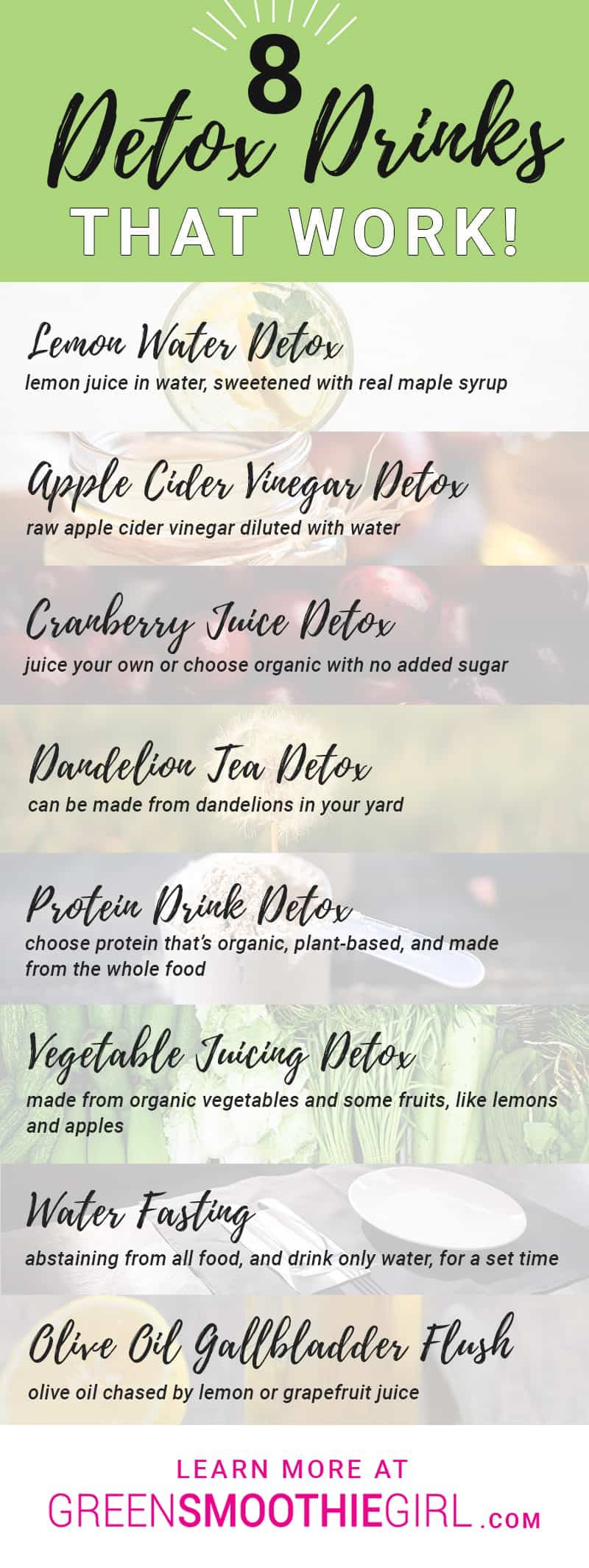 8 Detox Drinks THAT WORK!

Lemon Water Detox
lemon juice in water, sweetened with real maple syrup

Apple Cider Vinegar Detox
raw apple cider vinegar diluted with water

Cranberry Juice Detox
juice your own or choose organic with no added sugar

Dandelion Tea Detox
can be made from dandelions in your yard

Protein Drink Detox
choose protein that's organic, plant-based, and made from the whole food

Vegetable Juicing Detox
made from organic vegetables and some fruits, like lemons and apples

Water Fasting
abstaining from all food, and drink only water, for a set time

Olive Oil Gallbladder Flush
olive oil chased by lemon or grapefruit juice

LEARN MORE AT
GREENSMOOTHIEGIRL.COM